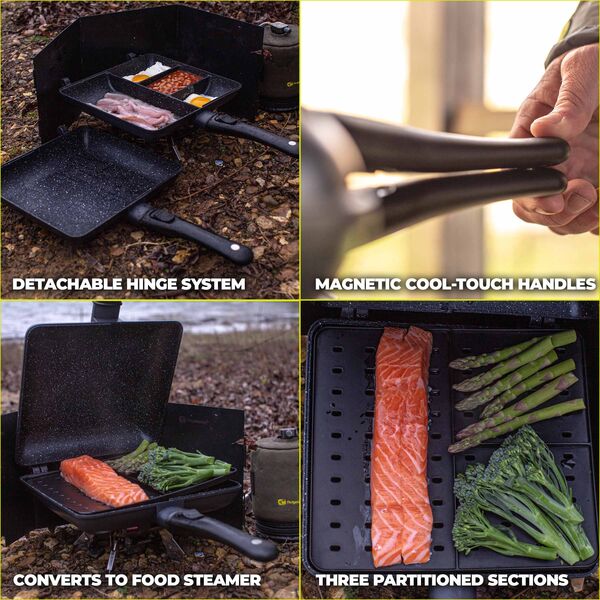 DETACHABLE HINGE SYSTEM

MAGNETIC COOL-TOUCH HANDLES

CONVERTS TO FOOD STEAMER

THREE PARTITIONED SECTIONS